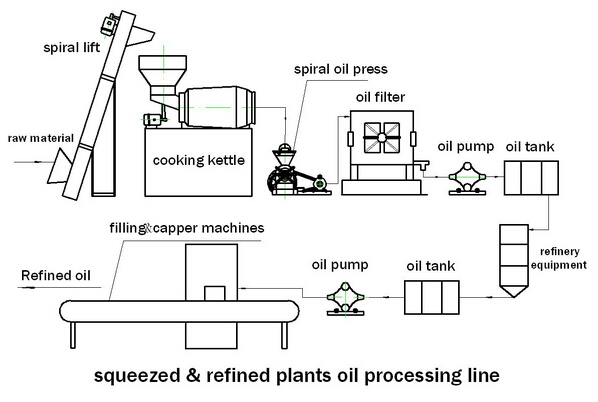 spiral lift

spiral oil press

oil filter

raw material

cooking kettle

oil pump

oil tank

filling&capper machines

refinery equipment

Refined oil

oil pump

oil tank

squeezed & refined plants oil processing line